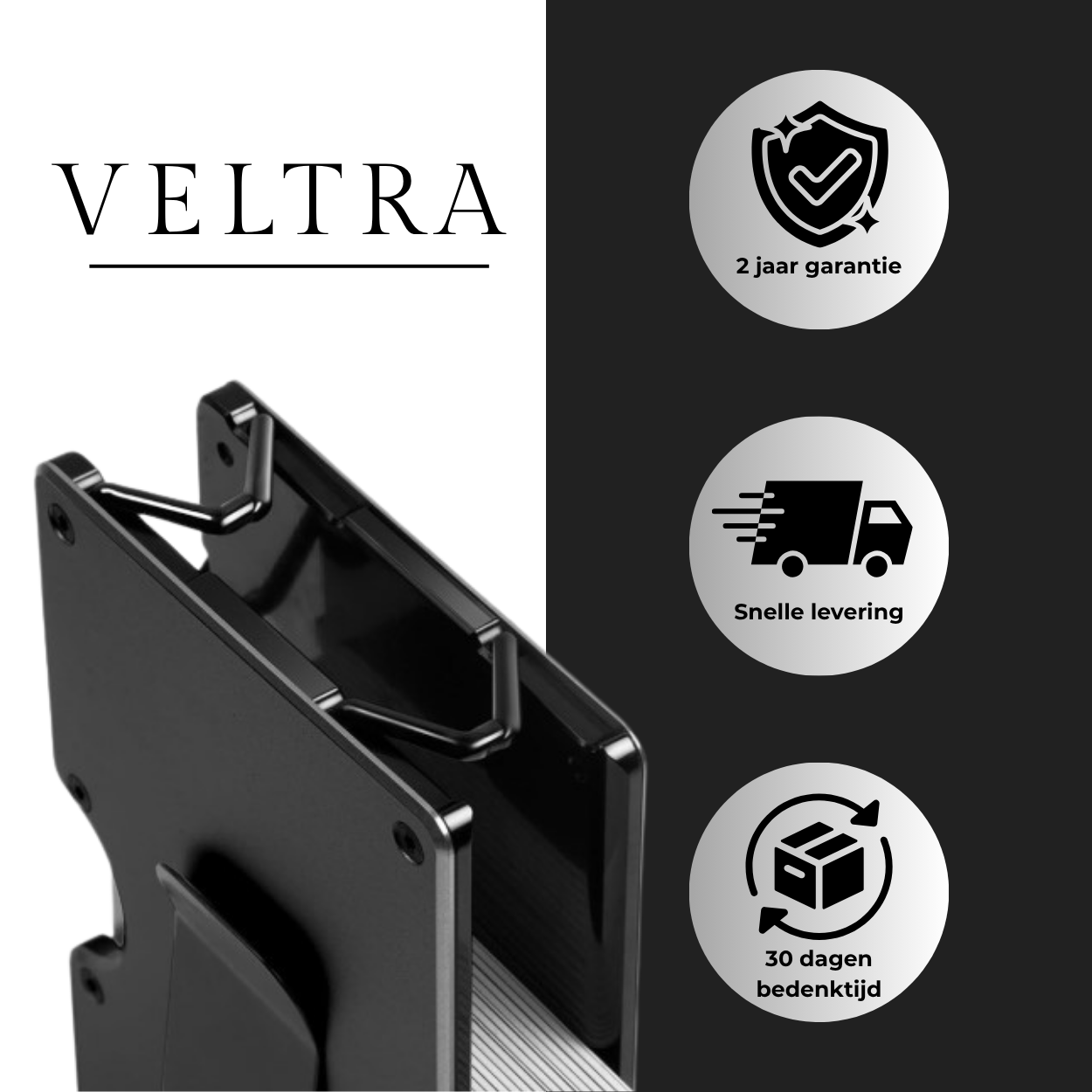 VELTRA

2 jaar garantie

Snelle levering

30 dagen bedenktijd